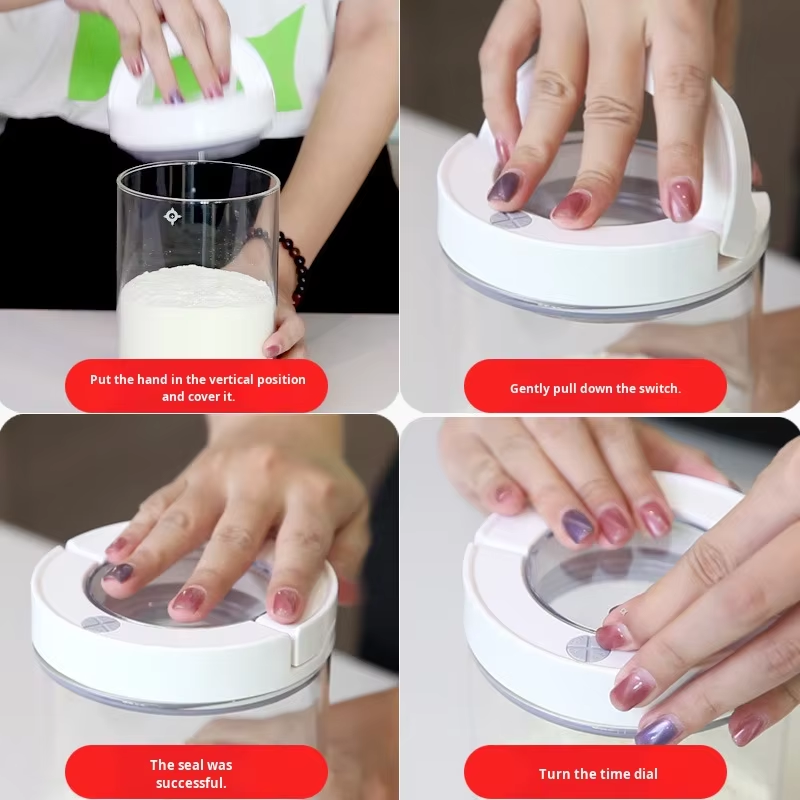 Put the hand in the vertical position and cover it.

Gently pull down the switch.

The seal was successful.

Turn the time dial